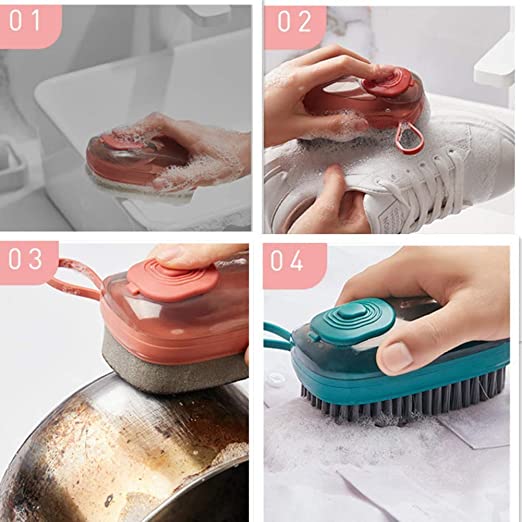 01

02

03

04